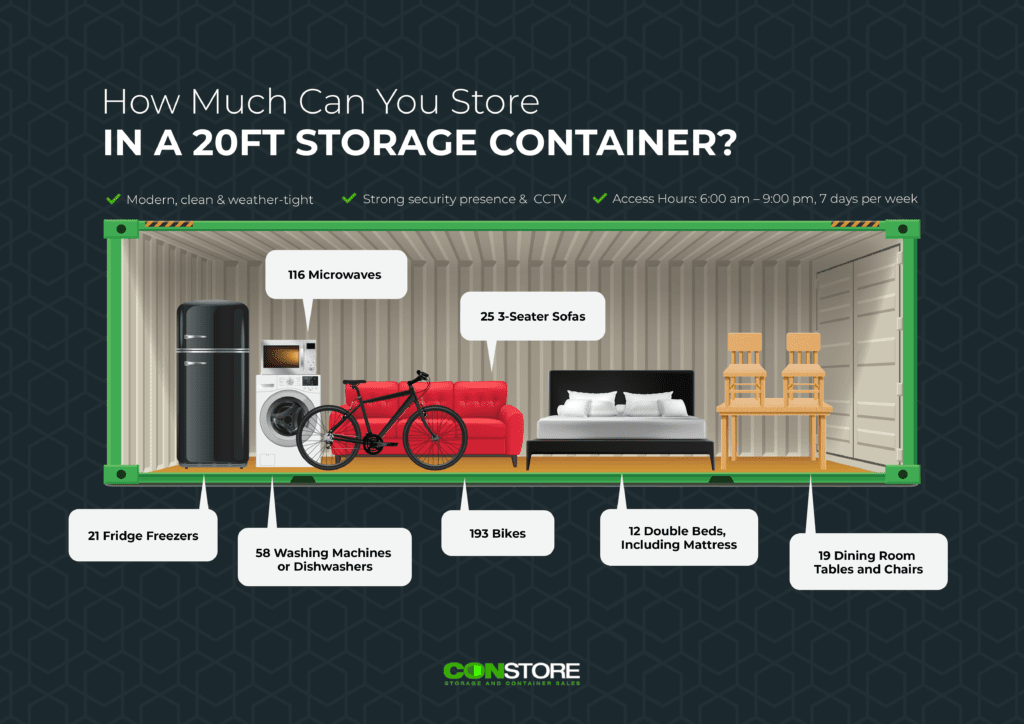 How Much Can You Store
IN A 20FT STORAGE CONTAINER?

Modern, clean & weather-tight
Strong security presence & CCTV
Access Hours: 6:00 am – 9:00 pm, 7 days per week

116 Microwaves

25 3-Seater Sofas

21 Fridge Freezers

58 Washing Machines or Dishwashers

193 Bikes

12 Double Beds, Including Mattress

19 Dining Room Tables and Chairs

CONSTORE
STORAGE AND CONTAINER SALES