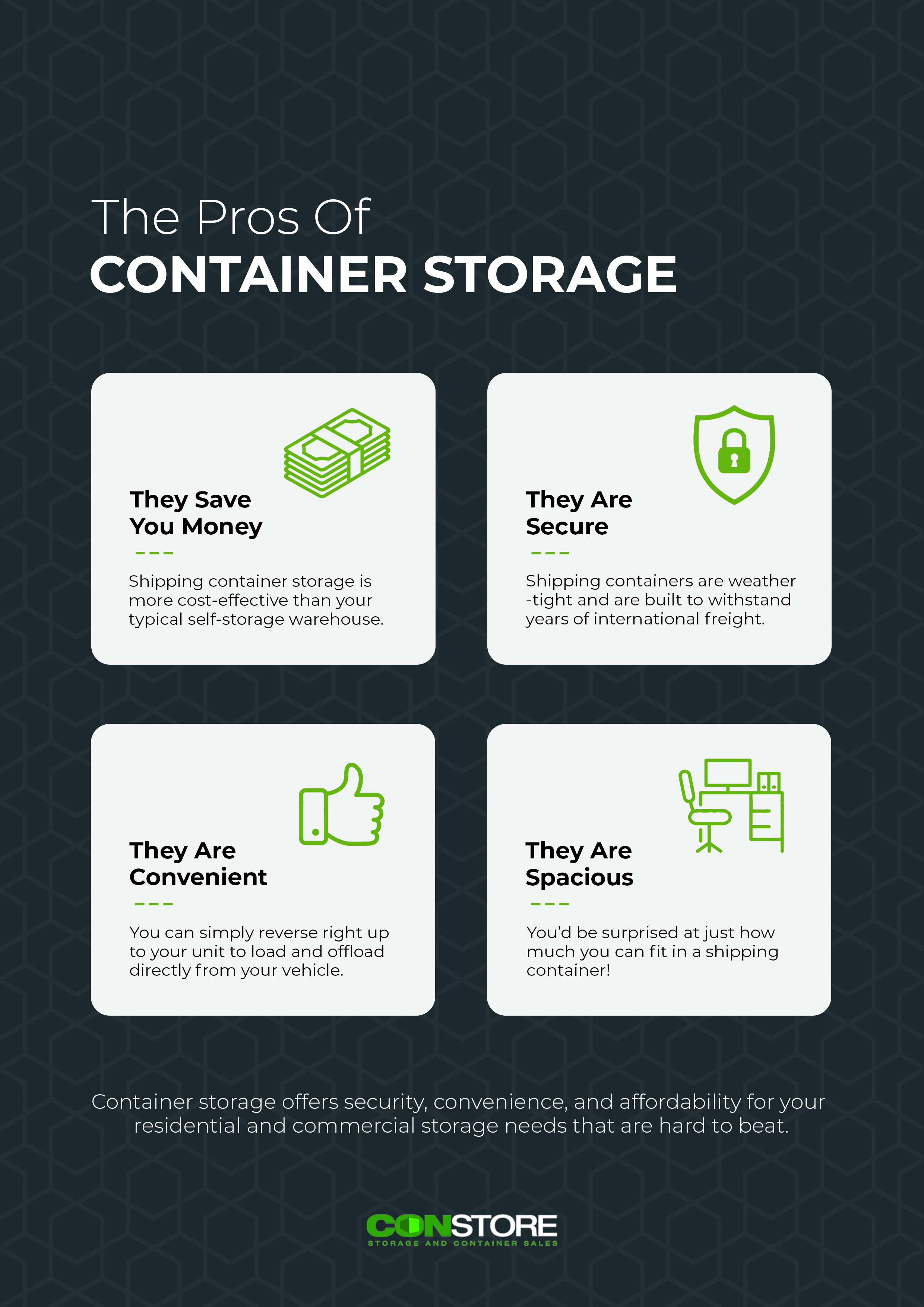 The Pros Of
CONTAINER STORAGE

They Save You Money

Shipping container storage is more cost-effective than your typical self-storage warehouse.

They Are Secure

Shipping containers are weather -tight and are built to withstand years of international freight.

They Are Convenient

You can simply reverse right up to your unit to load and offload directly from your vehicle.

They Are Spacious

You'd be surprised at just how much you can fit in a shipping container!

Container storage offers security, convenience, and affordability for your residential and commercial storage needs that are hard to beat.

CONSTORE
STORAGE AND CONTAINER SALES